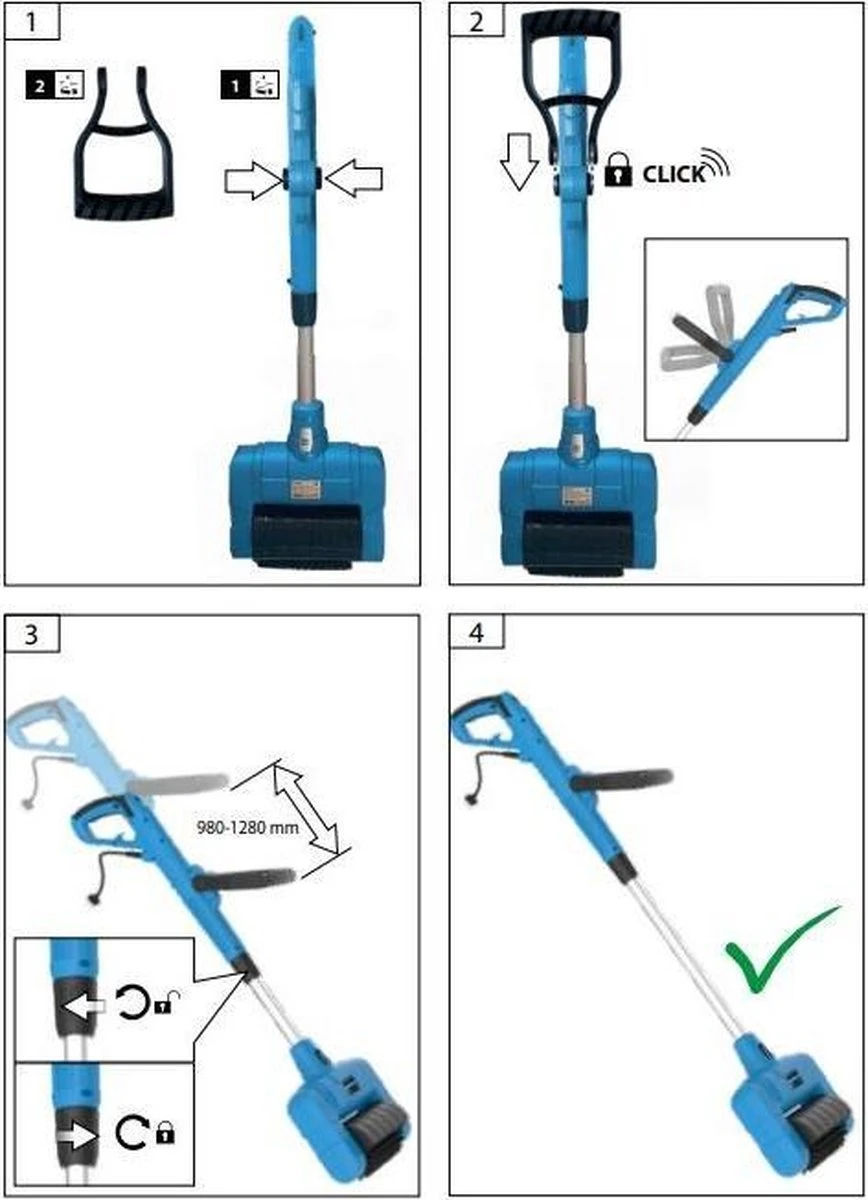 1

2

1

2

CLICK

3

980-1280 mm

4